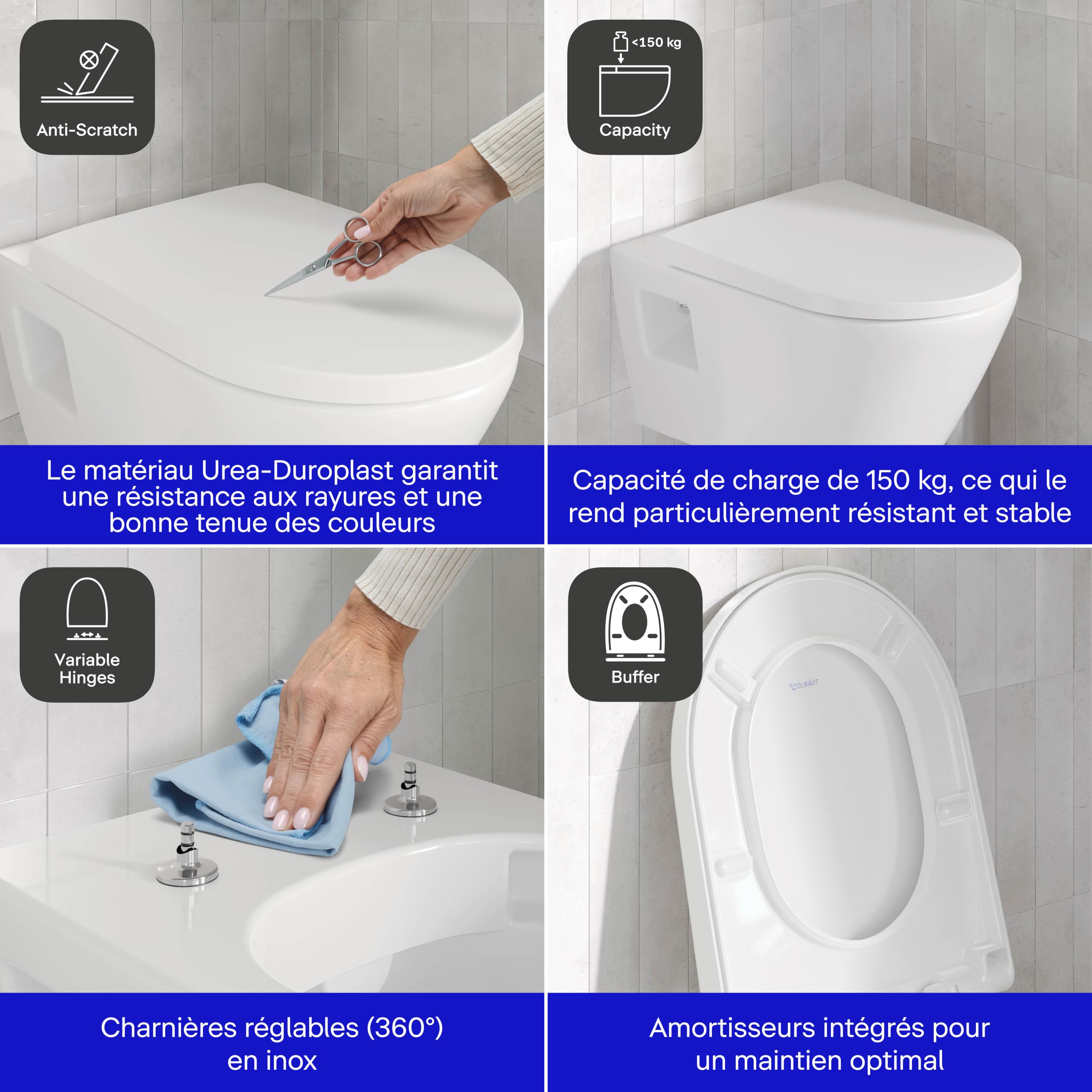 Anti-Scratch

Le matériau Urea-Duroplast garantit une résistance aux rayures et une bonne tenue des couleurs

<150 kg

Capacity

Capacité de charge de 150 kg, ce qui le rend particulièrement résistant et stable

Variable
Hinges

Charnières réglables (360°) en inox

Buffer

DURAVIT

Amortisseurs intégrés pour un maintien optimal