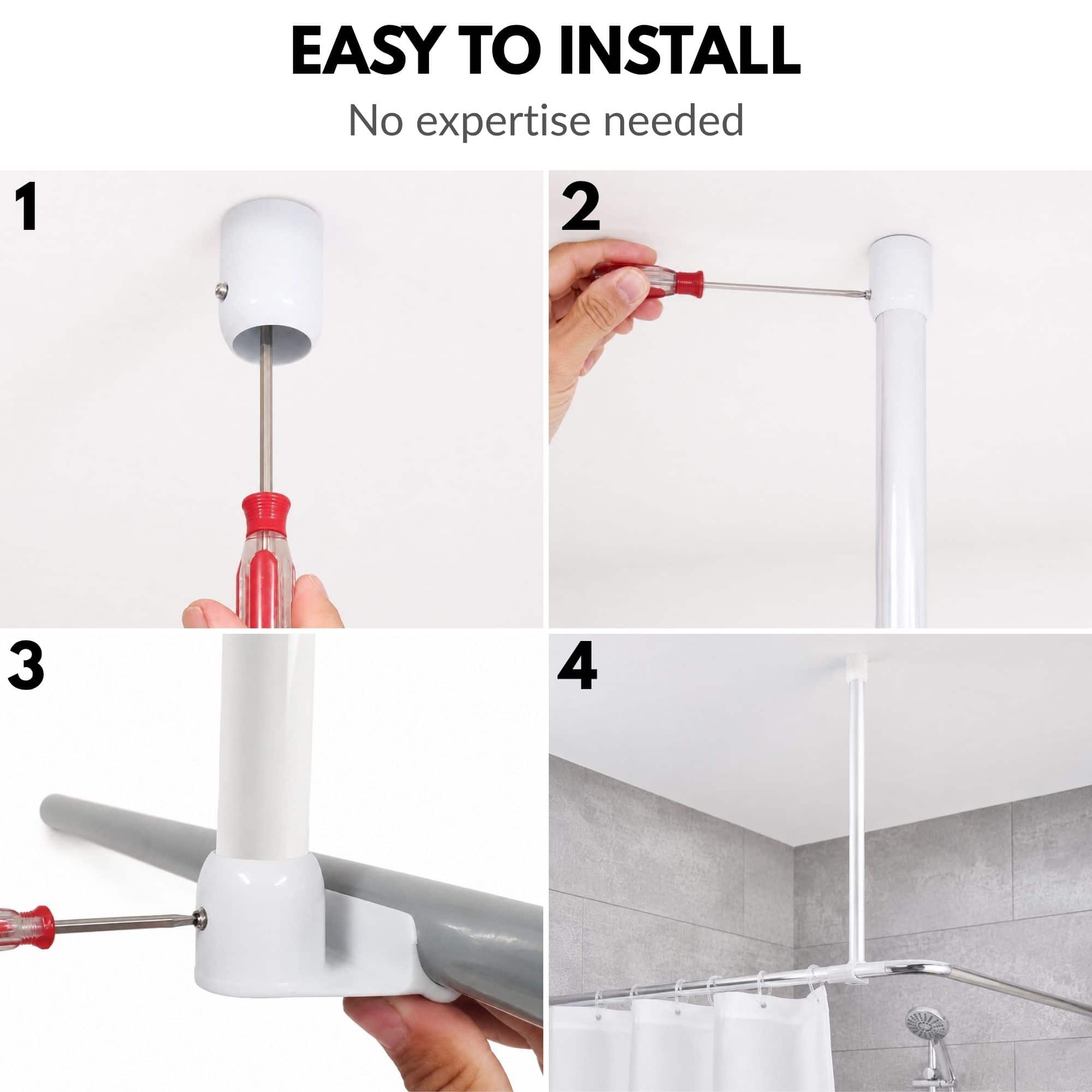 EASY TO INSTALL

No expertise needed

1

2

3

4